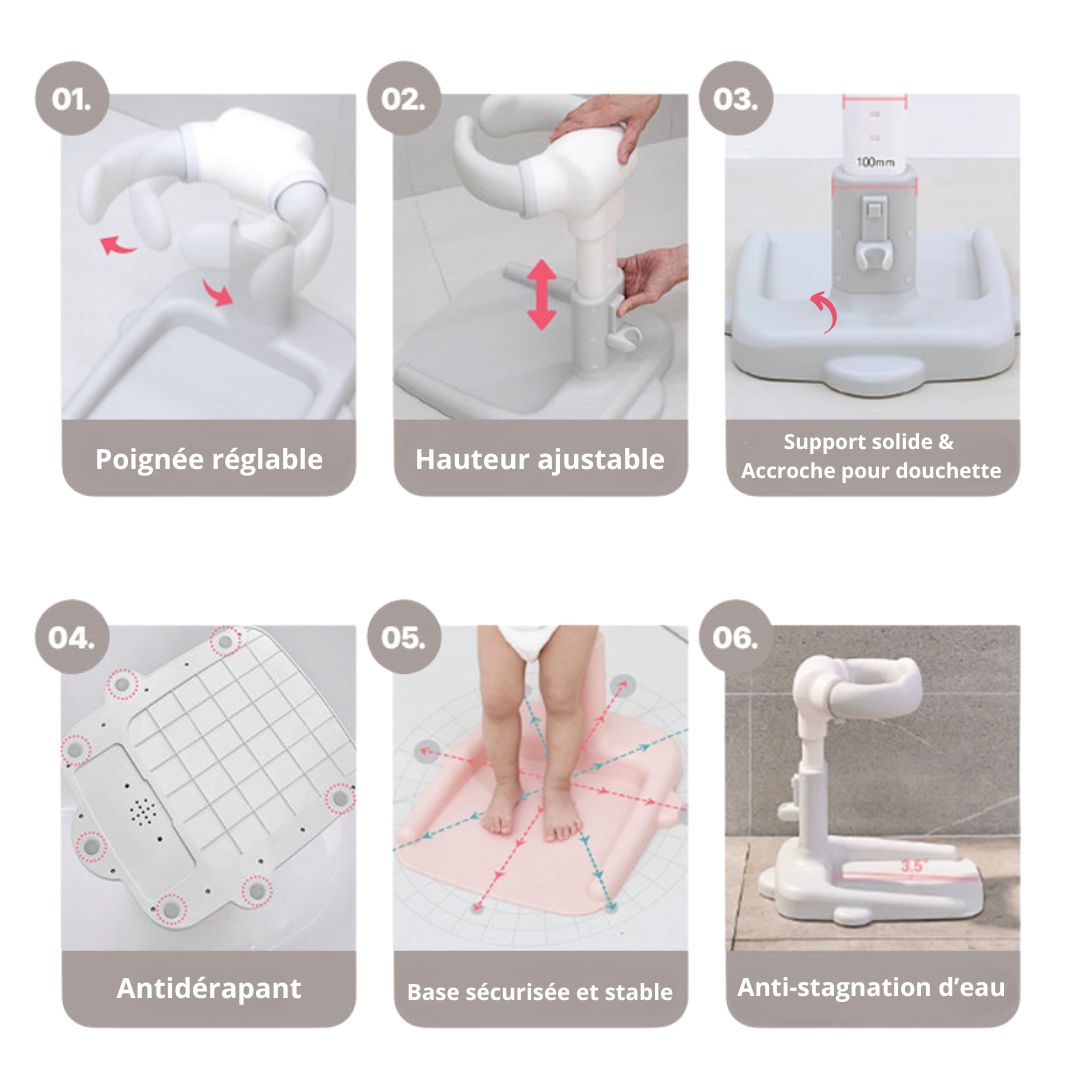 01.

Poignée réglable

02.

Hauteur ajustable

03.

100mm

Support solide & Accroche pour douchette

04.

Antidérapant

05.

Base sécurisée et stable

06.

3.5°

Anti-stagnation d'eau